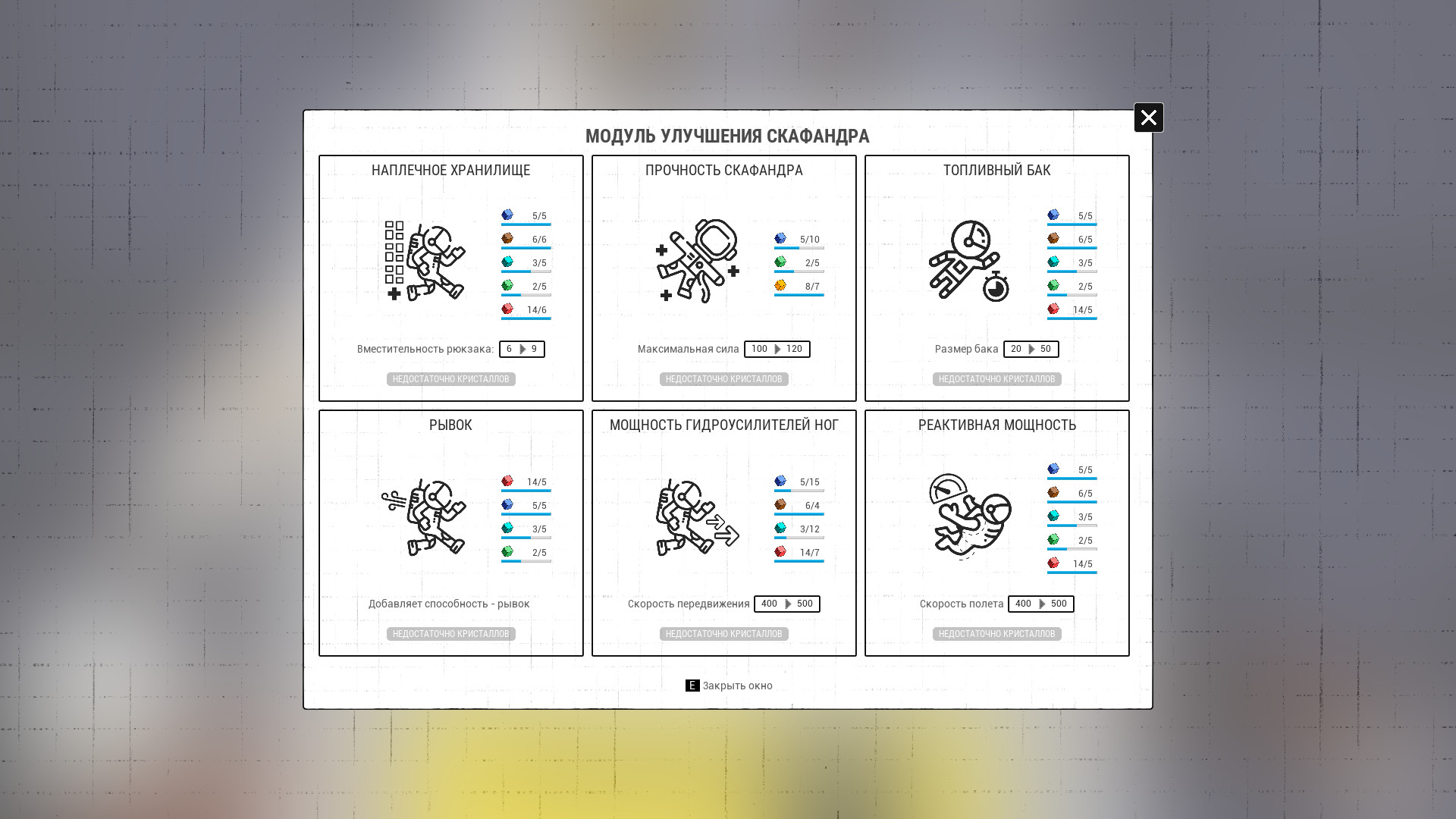 МОДУЛЬ УЛУЧШЕНИЯ СКАФАНДРА

НАПЛЕЧНОЕ ХРАНИЛИЩЕ

5/5
6/6
3/5
2/5
14/6

Вместительность рюкзака: 6 9

НЕДОСТАТОЧНО КРИСТАЛЛОВ

ПРОЧНОСТЬ СКАФАНДРА

5/10
2/5
8/7

Максимальная сила 100 120

НЕДОСТАТОЧНО КРИСТАЛЛОВ

ТОПЛИВНЫЙ БАК

5/5
6/5
3/5
2/5
14/5

Размер бака 20 50

НЕДОСТАТОЧНО КРИСТАЛЛОВ

РЫВОК

14/5
5/5
3/5
2/5

Добавляет способность - рывок

НЕДОСТАТОЧНО КРИСТАЛЛОВ

МОЩНОСТЬ ГИДРОУСИЛИТЕЛЕЙ НОГ

5/15
6/4
3/12
14/7

Скорость передвижения 400 500

НЕДОСТАТОЧНО КРИСТАЛЛОВ

РЕАКТИВНАЯ МОЩНОСТЬ

5/5
6/5
3/5
2/5
14/5

Скорость полета 400 500

НЕДОСТАТОЧНО КРИСТАЛЛОВ

E Закрыть окно